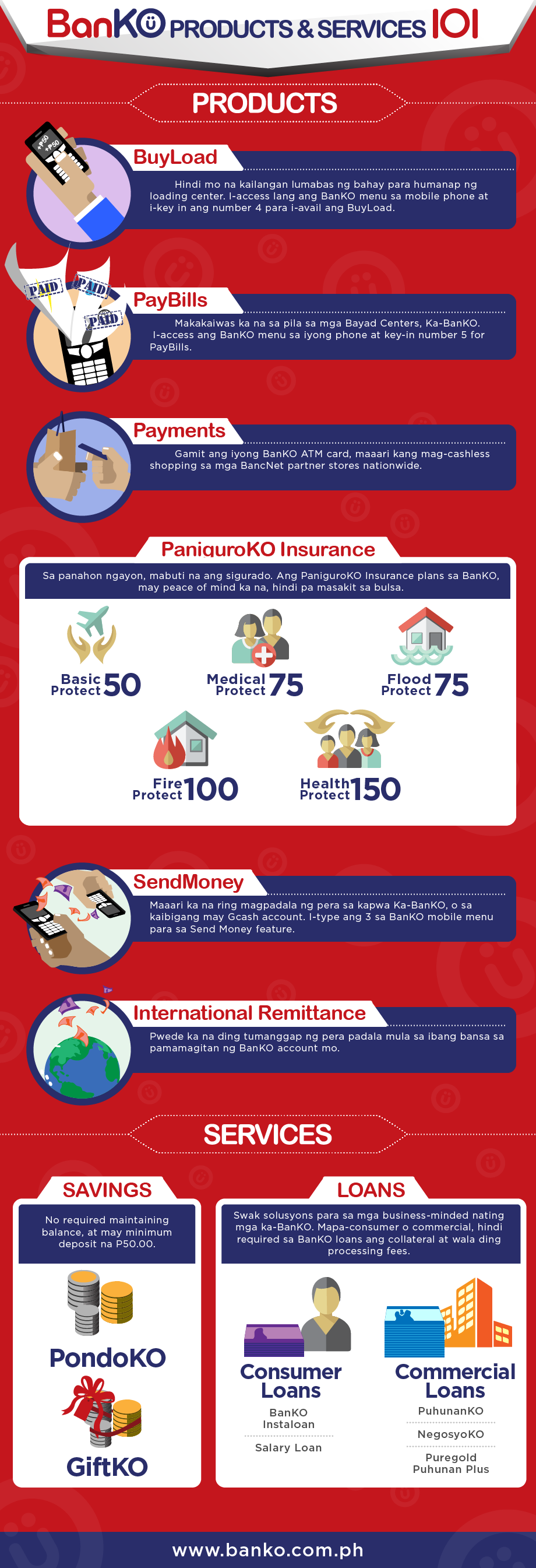 BanKO PRODUCTS & SERVICES 101

PRODUCTS

+P50 +P50

BuyLoad
Hindi mo na kailangan lumabas ng bahay para humanap ng loading center. I-access lang ang BanKO menu sa mobile phone at i-key in ang number 4 para i-avail ang BuyLoad.

PAID PAID PAID

PayBills
Makakaiwas ka na sa pila sa mga Bayad Centers, Ka-BanKO. I-access ang BanKO menu sa iyong phone at key-in number 5 for PayBills.

Payments
Gamit ang iyong BanKO ATM card, maaari kang mag-cashless shopping sa mga BancNet partner stores nationwide.

PaniguroKO Insurance
Sa panahon ngayon, mabuti na ang sigurado. Ang PaniguroKO Insurance plans sa BanKO, may peace of mind ka na, hindi pa masakit sa bulsa.

Basic Protect 50
Medical Protect 75
Flood Protect 75
Fire Protect 100
Health Protect 150

SendMoney
Maaari ka na ring magpadala ng pera sa kapwa Ka-BanKO, o sa kaibigang may Gcash account. I-type ang 3 sa BanKO mobile menu para sa Send Money feature.

International Remittance
Pwede ka na ding tumanggap ng pera padala mula sa ibang bansa sa pamamagitan ng BanKO account mo.

SERVICES

SAVINGS
No required maintaining balance, at may minimum deposit na P50.00.

PondoKO

GiftKO

LOANS
Swak solusyons para sa mga business-minded nating mga ka-BanKO. Mapa-consumer o commercial, hindi required sa BanKO loans ang collateral at wala ding processing fees.

Consumer Loans
BanKO Instaloan
Salary Loan

Commercial Loans
PuhunanKO
NegosyoKO
Puregold Puhunan Plus

www.banko.com.ph